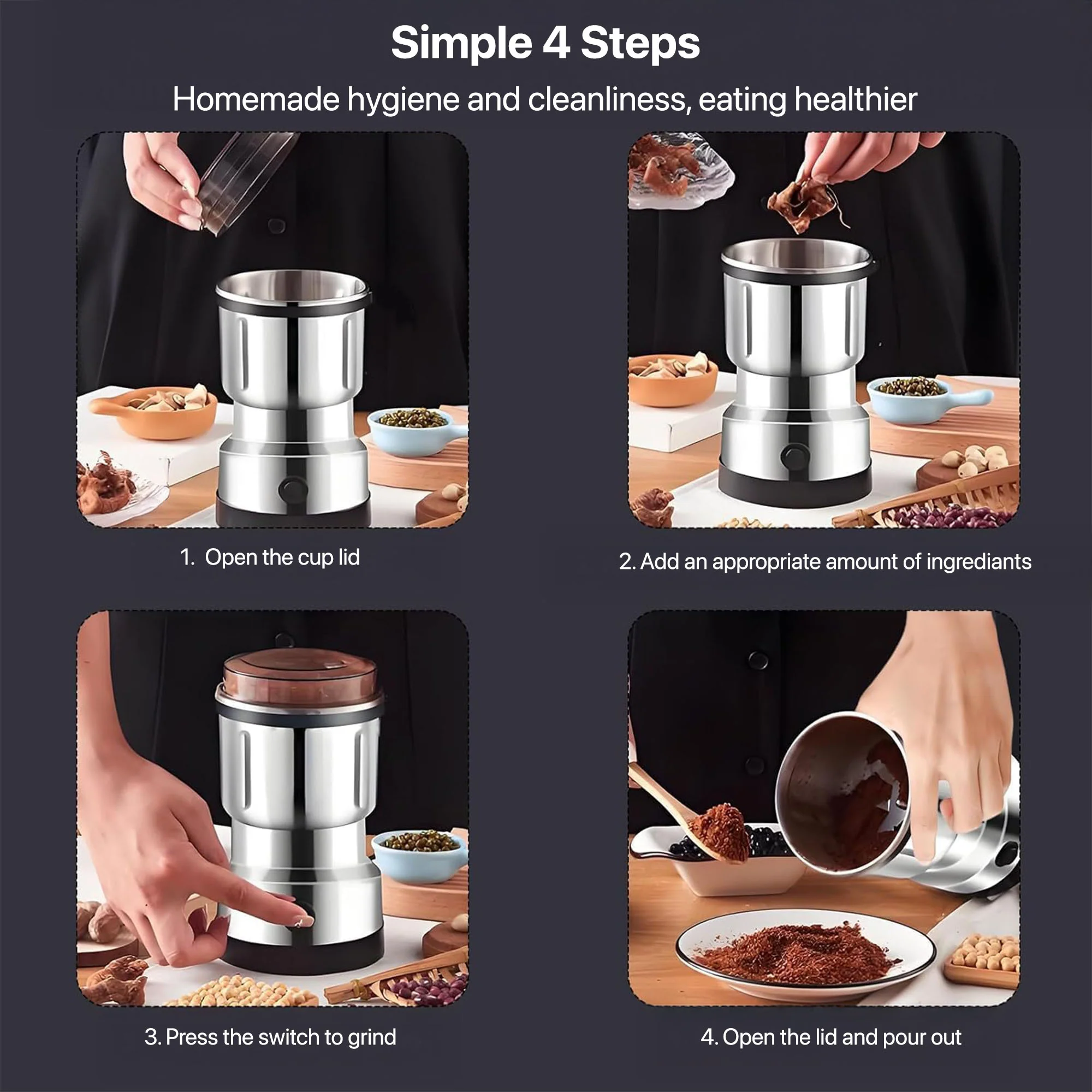 Simple 4 Steps

Homemade hygiene and cleanliness, eating healthier

1. Open the cup lid

2. Add an appropriate amount of ingrediants

3. Press the switch to grind

4. Open the lid and pour out